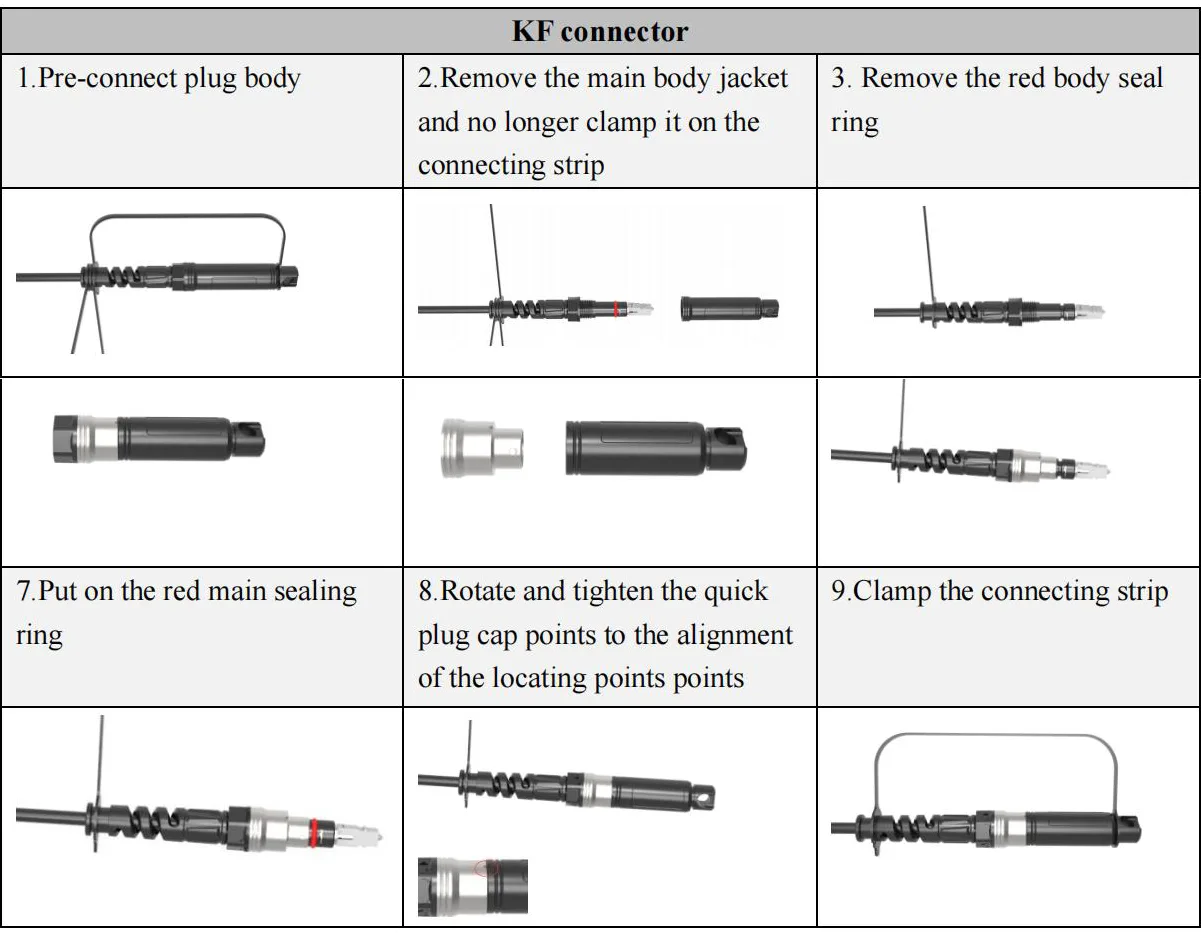 | KF connector | | |
|---|---|---|
| 1.Pre-connect plug body | 2.Remove the main body jacket and no longer clamp it on the connecting strip | 3. Remove the red body seal ring |
| | | |
| | | |
| 7.Put on the red main sealing ring | 8.Rotate and tighten the quick plug cap points to the alignment of the locating points points | 9.Clamp the connecting strip |
| | | |